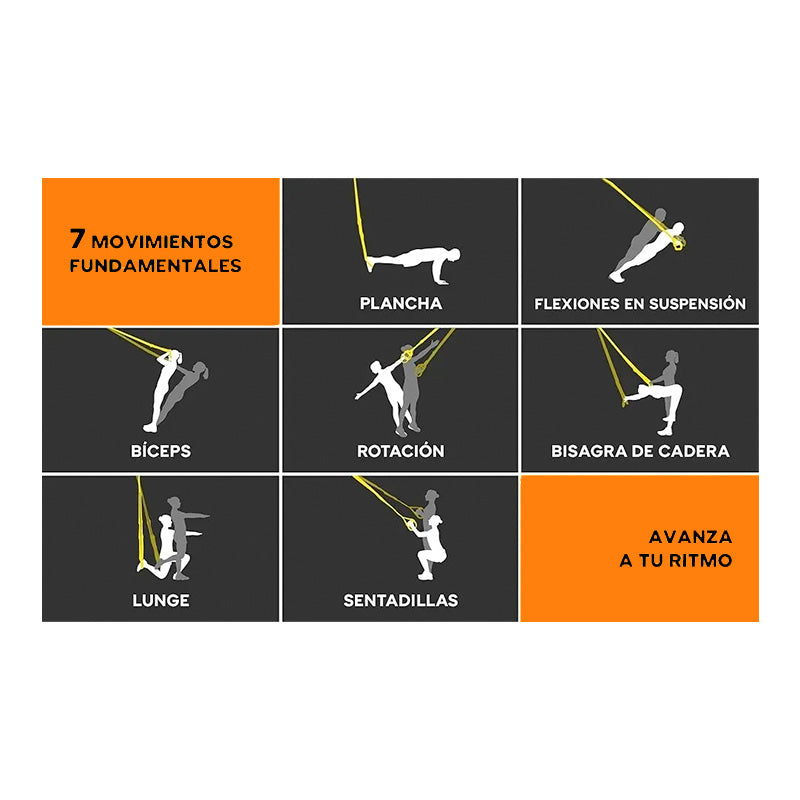 7 MOVIMIENTOS FUNDAMENTALES

PLANCHA

FLEXIONES EN SUSPENSIÓN

BÍCEPS

ROTACIÓN

BISAGRA DE CADERA

LUNGE

SENTADILLAS

AVANZA A TU RITMO